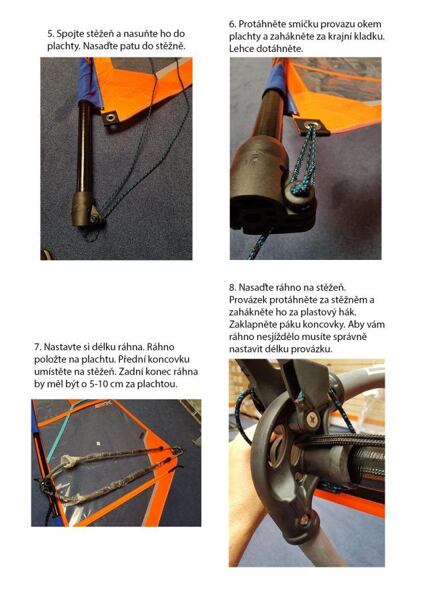 5. Spojte stěžeň a nasuňte ho do plachty. Nasaďte patu do stěžně.

6. Protáhněte smičku provazu okem plachty a zahákněte za krajní kladku. Lehce dotáhněte.

7. Nastavte si délku ráhna. Ráhno položte na plachtu. Přední koncovku umístěte na stěžeň. Zadní konec ráhna by měl být o 5-10 cm za plachtou.

8. Nasaďte ráhno na stěžeň. Provázek protáhněte za stěžněm a zahákněte ho za plastový hák. Zaklapněte páku koncovky. Aby vám ráhno nesjíždělo musíte správně nastavit délku provázku.